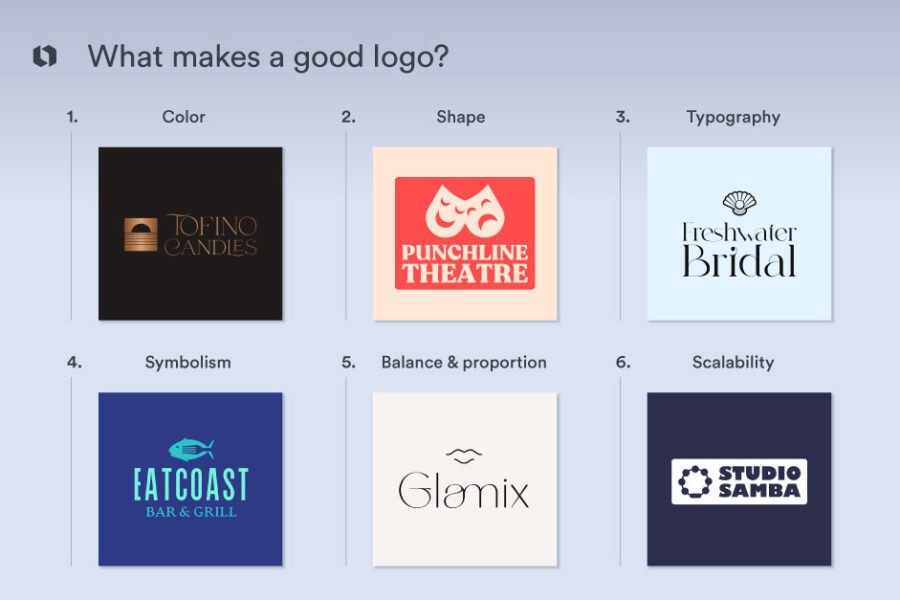 What makes a good logo?

1. Color

TOFINO CANDLES

2. Shape

PUNCHLINE THEATRE

3. Typography

Freshwater Bridal

4. Symbolism

EATCOAST
BAR & GRILL

5. Balance & proportion

Glamix

6. Scalability

STUDIO SAMBA