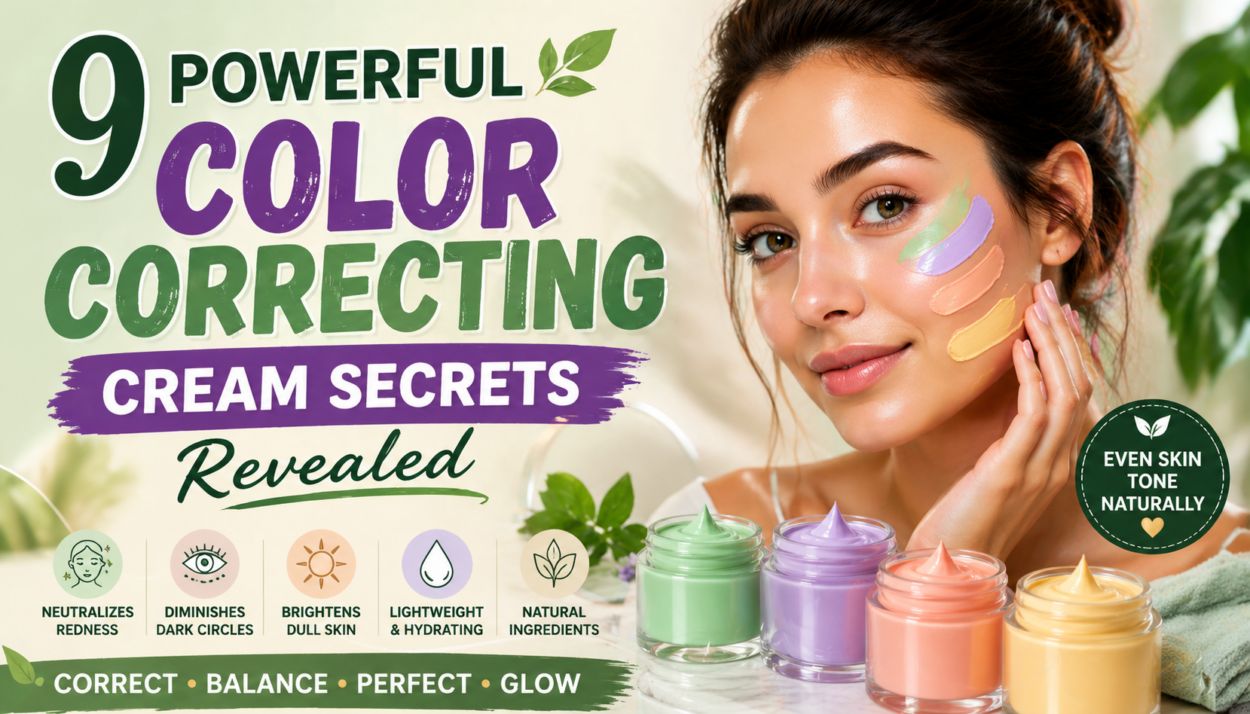 9 POWERFUL COLOR CORRECTING CREAM SECRETS Revealed

NEUTRALIZES REDNESS

DIMINISHES DARK CIRCLES

BRIGHTENS DULL SKIN

LIGHTWEIGHT & HYDRATING

NATURAL INGREDIENTS

CORRECT • BALANCE • PERFECT • GLOW

EVEN SKIN TONE NATURALLY